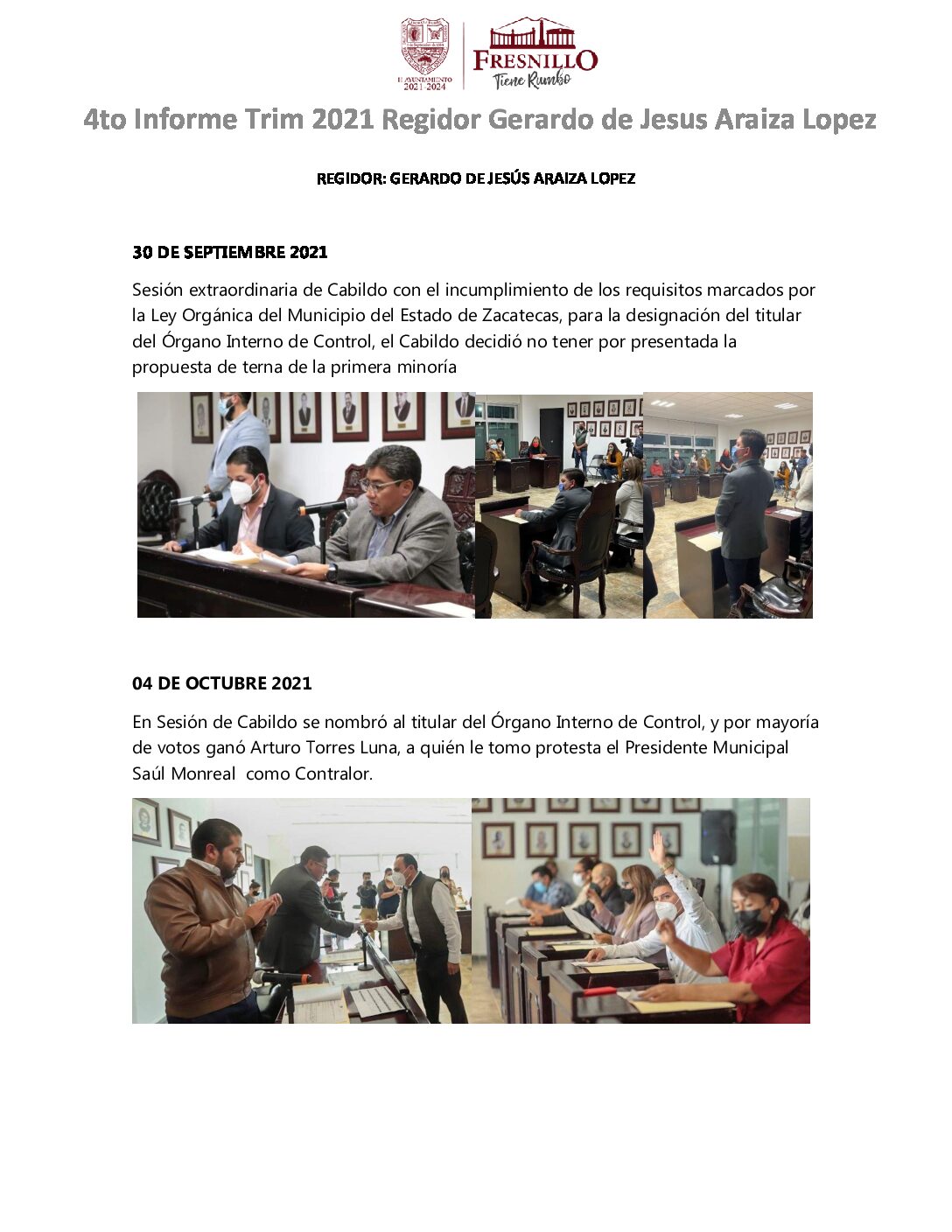 H. AYUNTAMIENTO 2021-2024

FRESNILLO
Tiene Rumbo

4to Informe Trim 2021 Regidor Gerardo de Jesus Araiza Lopez

REGIDOR: GERARDO DE JESÚS ARAIZA LOPEZ

30 DE SEPTIEMBRE 2021

Sesión extraordinaria de Cabildo con el incumplimiento de los requisitos marcados por la Ley Orgánica del Municipio del Estado de Zacatecas, para la designación del titular del Órgano Interno de Control, el Cabildo decidió no tener por presentada la propuesta de terna de la primera minoría

04 DE OCTUBRE 2021

En Sesión de Cabildo se nombró al titular del Órgano Interno de Control, y por mayoría de votos ganó Arturo Torres Luna, a quién le tomo protesta el Presidente Municipal Saúl Monreal como Contralor.